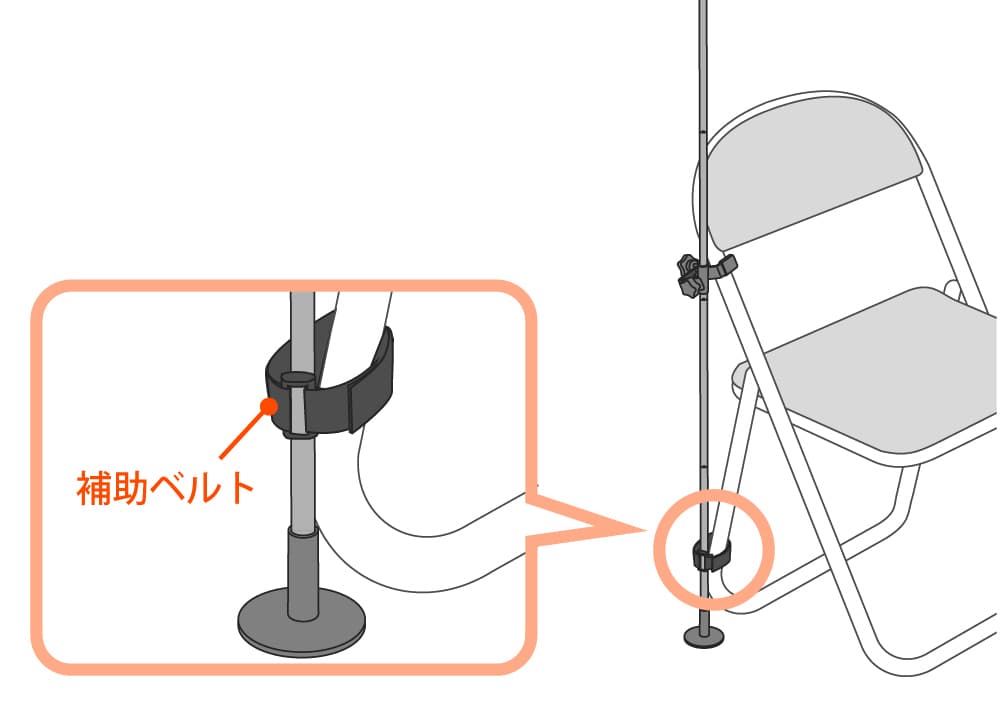 補助ベルト